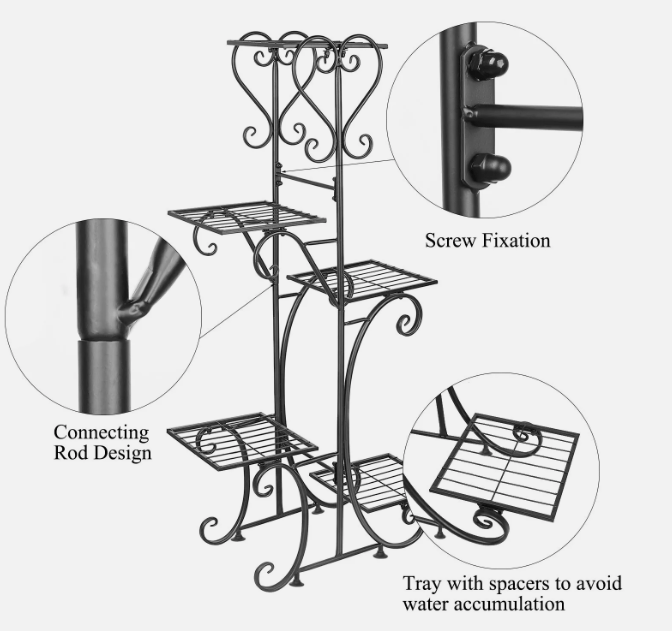 Screw Fixation

Connecting Rod Design

Tray with spacers to avoid water accumulation